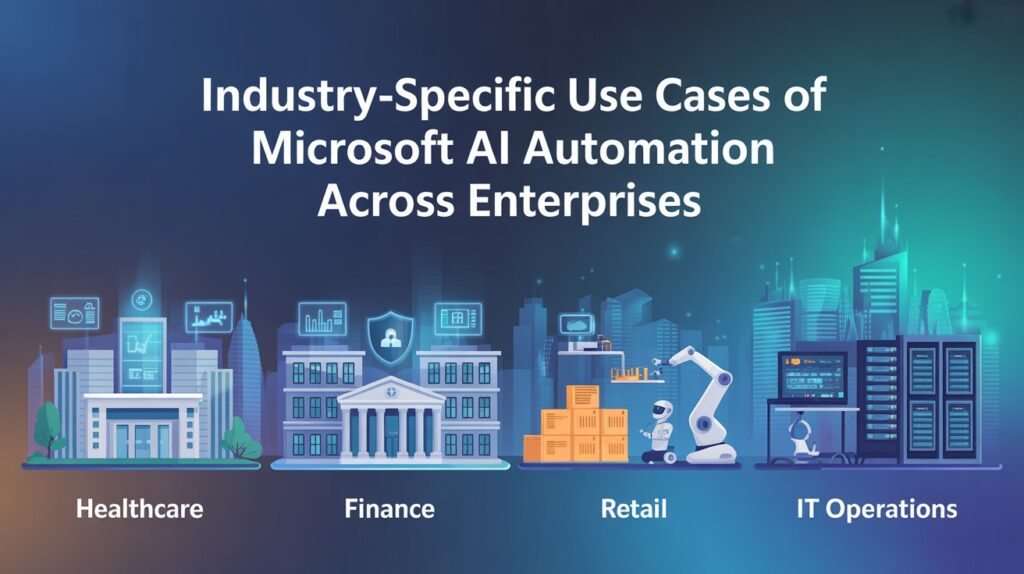 Industry-Specific Use Cases of Microsoft AI Automation Across Enterprises

Healthcare

Finance

Retail

IT Operations